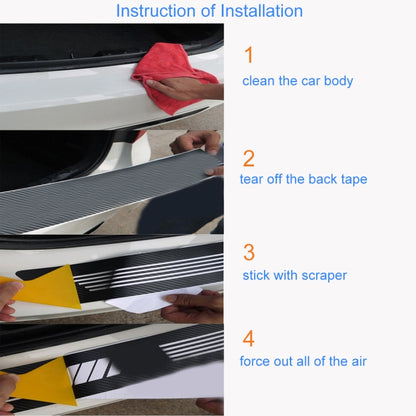 Instruction of Installation

1
clean the car body

2
tear off the back tape

3
stick with scraper

4
force out all of the air